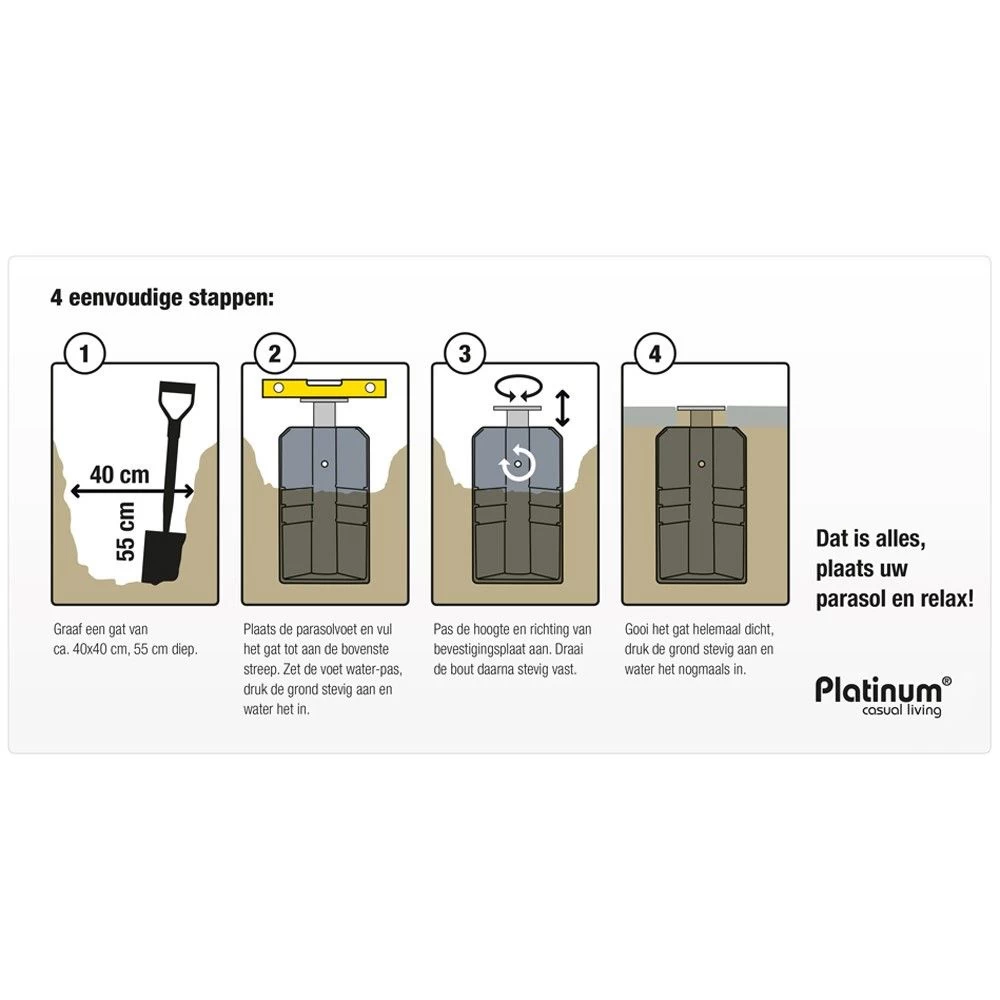 4 eenvoudige stappen:

1

40 cm

55 cm

Graaf een gat van ca. 40x40 cm, 55 cm diep.

2

Plaats de parasolvoet en vul het gat tot aan de bovenste streep. Zet de voet water-pas, druk de grond stevig aan en water het in.

3

Pas de hoogte en richting van bevestigingsplaat aan. Draai de bout daarna stevig vast.

4

Gooi het gat helemaal dicht, druk de grond stevig aan en water het nogmaals in.

Dat is alles, plaats uw parasol en relax!

Platinum® casual living